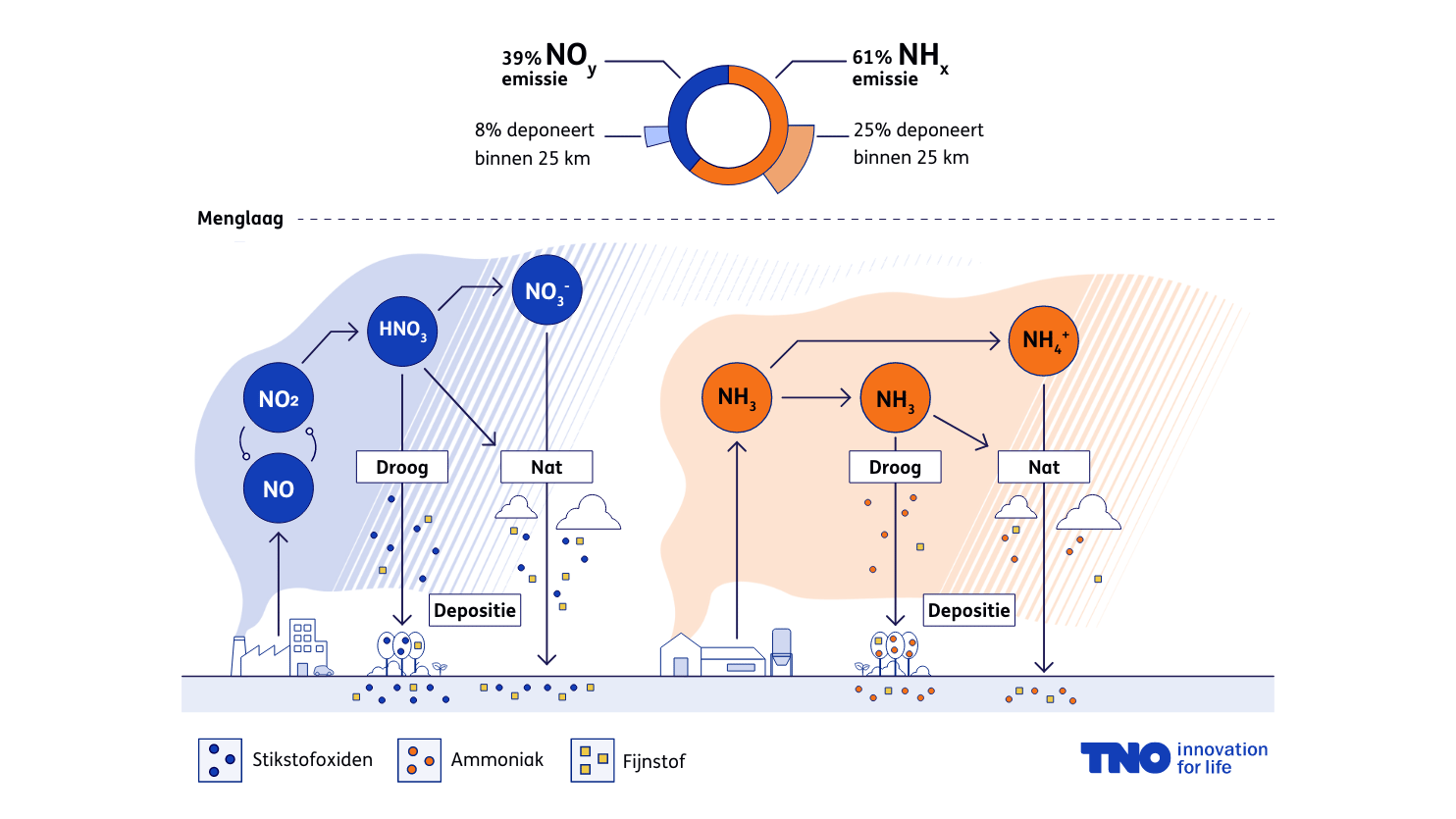 39% $NO_y$ emissie

61% $NH_x$ emissie

8% deponeert binnen 25 km

25% deponeert binnen 25 km

Menglaag

$NO_3^-$

$HNO_3$

$NO_2$

NO

Droog

Nat

Depositie

$NH_4^+$

$NH_3$

$NH_3$

Droog

Nat

Depositie

Stikstofoxiden

Ammoniak

Fijnstof

TNO innovation for life